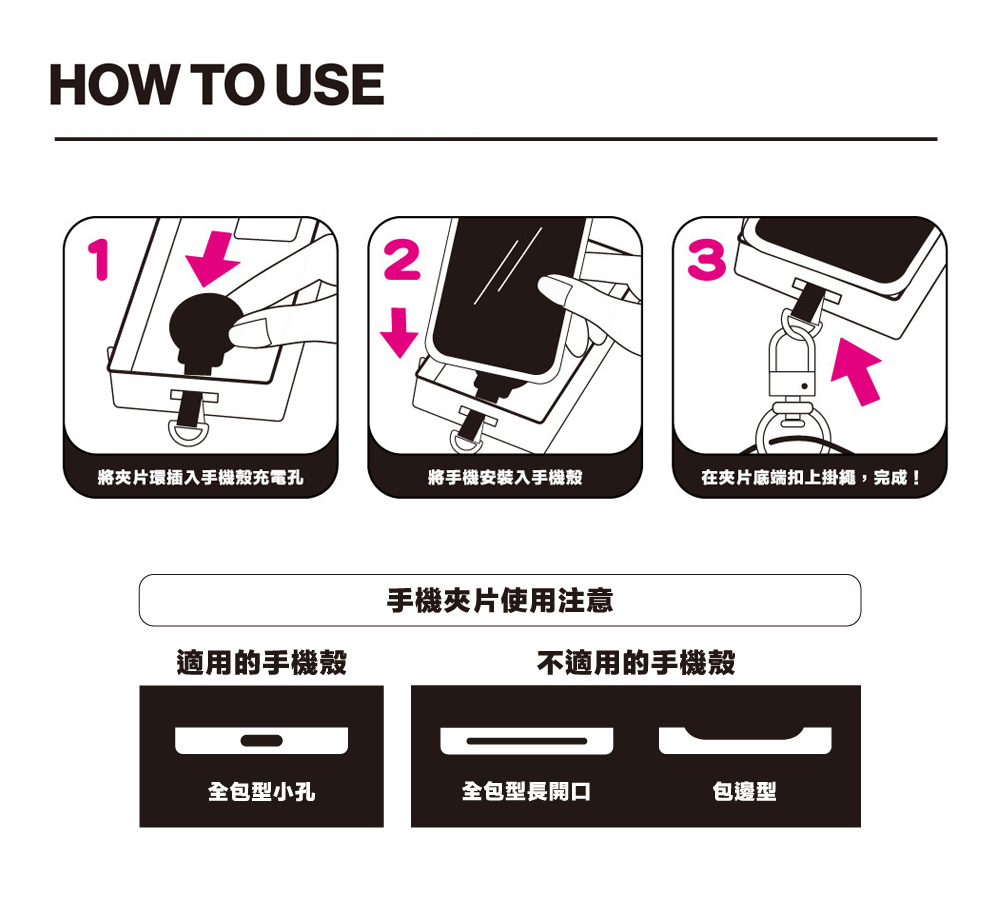 HOW TO USE

1
將夾片環插入手機殼充電孔

2
將手機安裝入手機殼

3
在夾片底端扣上掛繩，完成！

手機夾片使用注意

適用的手機殼

全包型小孔

不適用的手機殼

全包型長開口

包邊型